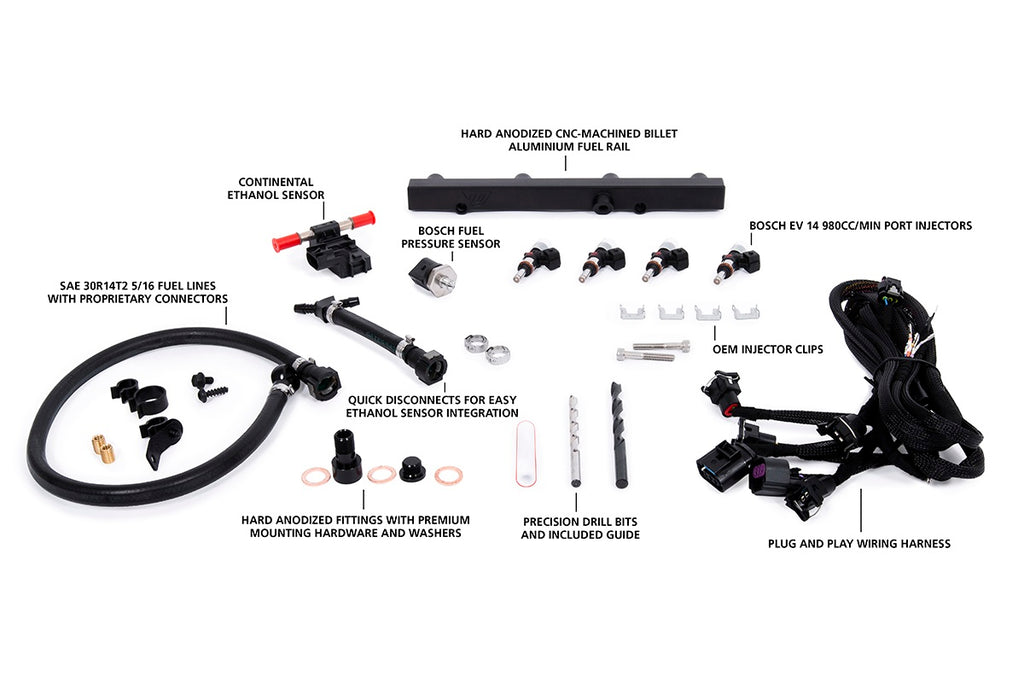 HARD ANODIZED CNC-MACHINED BILLET ALUMINIUM FUEL RAIL

CONTINENTAL ETHANOL SENSOR

BOSCH FUEL PRESSURE SENSOR

BOSCH EV 14 980CC/MIN PORT INJECTORS

SAE 30R14T2 5/16 FUEL LINES WITH PROPRIETARY CONNECTORS

OEM INJECTOR CLIPS

QUICK DISCONNECTS FOR EASY ETHANOL SENSOR INTEGRATION

HARD ANODIZED FITTINGS WITH PREMIUM MOUNTING HARDWARE AND WASHERS

PRECISION DRILL BITS AND INCLUDED GUIDE

PLUG AND PLAY WIRING HARNESS