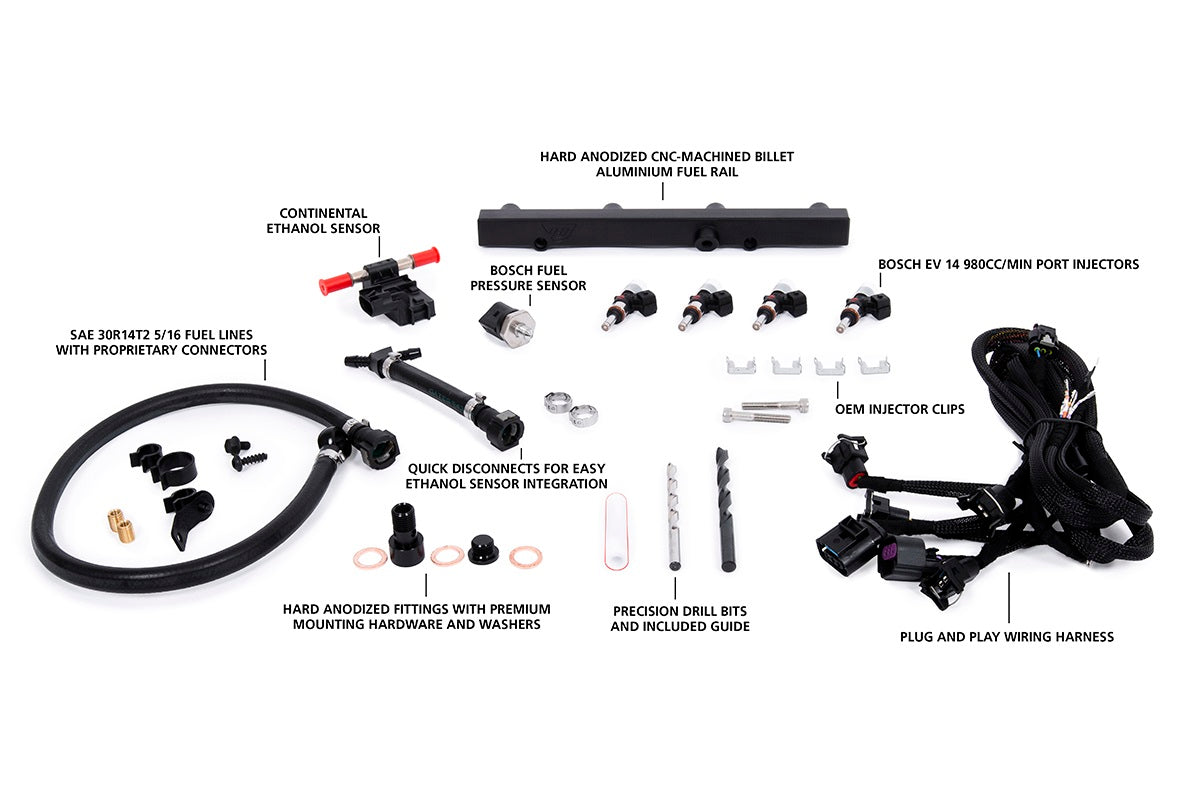 HARD ANODIZED CNC-MACHINED BILLET ALUMINIUM FUEL RAIL

CONTINENTAL ETHANOL SENSOR

BOSCH FUEL PRESSURE SENSOR

BOSCH EV 14 980CC/MIN PORT INJECTORS

SAE 30R14T2 5/16 FUEL LINES WITH PROPRIETARY CONNECTORS

OEM INJECTOR CLIPS

QUICK DISCONNECTS FOR EASY ETHANOL SENSOR INTEGRATION

HARD ANODIZED FITTINGS WITH PREMIUM MOUNTING HARDWARE AND WASHERS

PRECISION DRILL BITS AND INCLUDED GUIDE

PLUG AND PLAY WIRING HARNESS